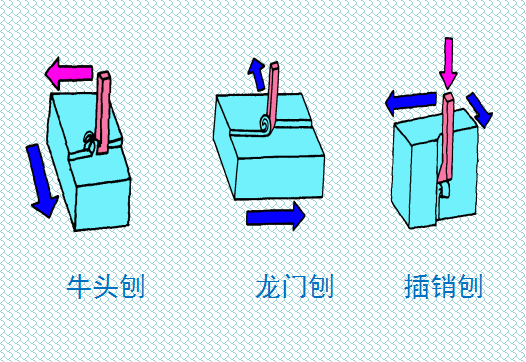 牛头刨 龙门刨 插销刨